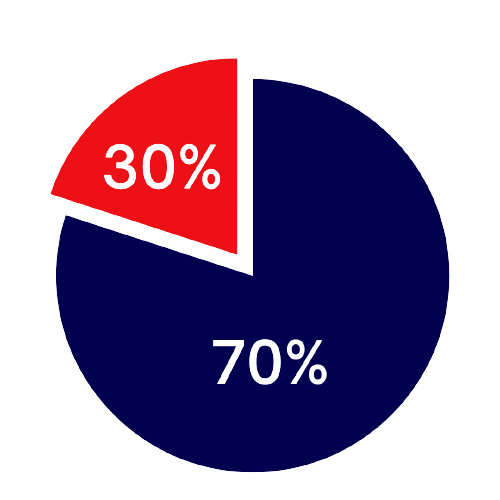 30%

70%